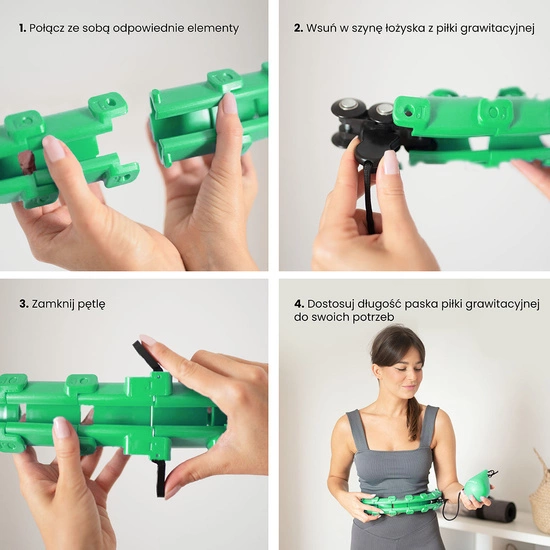 1. Połącz ze sobą odpowiednie elementy

2. Wsuń w szynę łożyska z piłki grawitacyjnej

3. Zamknij pętlę

4. Dostosuj długość paska piłki grawitacyjnej do swoich potrzeb