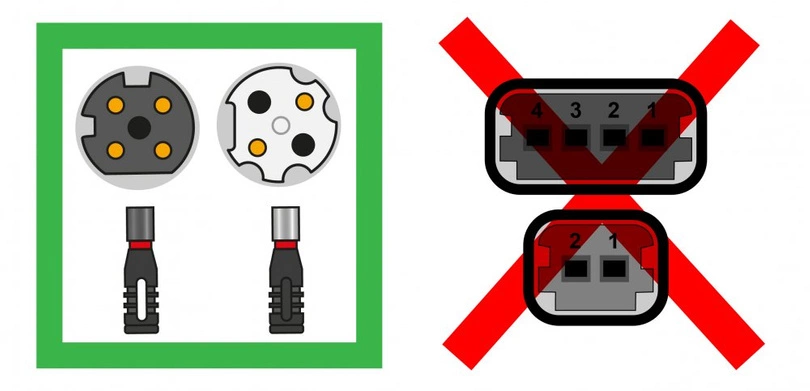 4 3 2 1

2 1