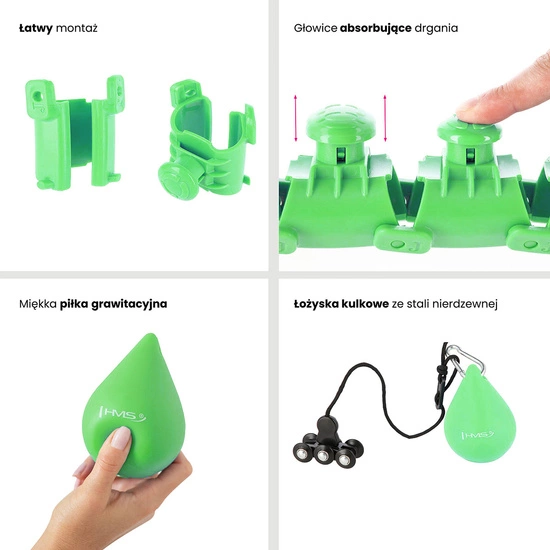 Łatwy montaż

Głowice absorbujące drgania

Miękka piłka grawitacyjna

HMS

Łożyska kulkowe ze stali nierdzewnej

HMS