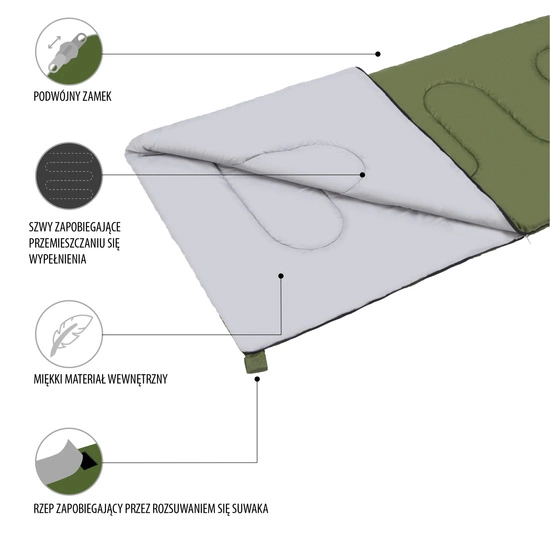 PODWÓJNY ZAMEK

SZWY ZAPOBIEGAJĄCE PRZEMIESZCZANIU SIĘ WYPEŁNIENIA

MIĘKKI MATERIAŁ WEWNĘTRZNY

RZEP ZAPOBIEGAJĄCY PRZEZ ROZSUWANIEM SIĘ SUWAKA