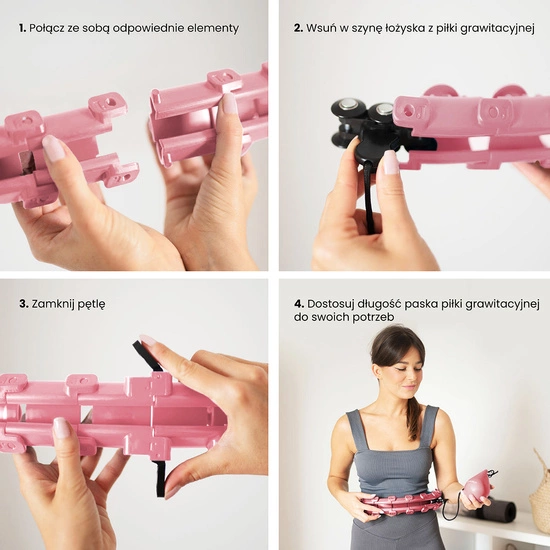 1. Połącz ze sobą odpowiednie elementy

2. Wsuń w szynę łożyska z piłki grawitacyjnej

3. Zamknij pętlę

4. Dostosuj długość paska piłki grawitacyjnej do swoich potrzeb